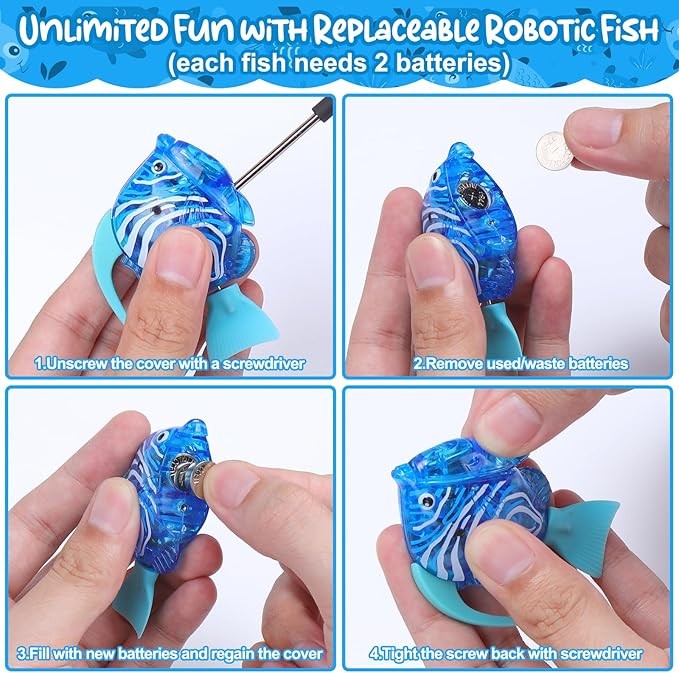 Unlimited Fun with Replaceable Robotic Fish
(each fish needs 2 batteries)

1.Unscrew the cover with a screwdriver

2.Remove used/waste batteries

3.Fill with new batteries and regain the cover

4.Tight the screw back with screwdriver