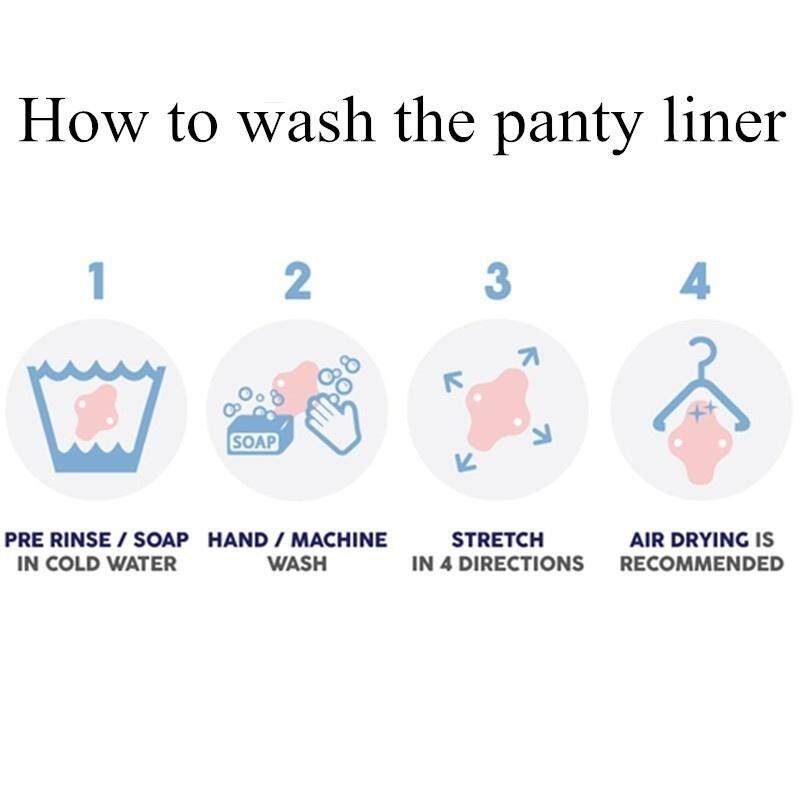 How to wash the panty liner

1

PRE RINSE / SOAP IN COLD WATER

2

SOAP

HAND / MACHINE WASH

3

STRETCH IN 4 DIRECTIONS

4

AIR DRYING IS RECOMMENDED