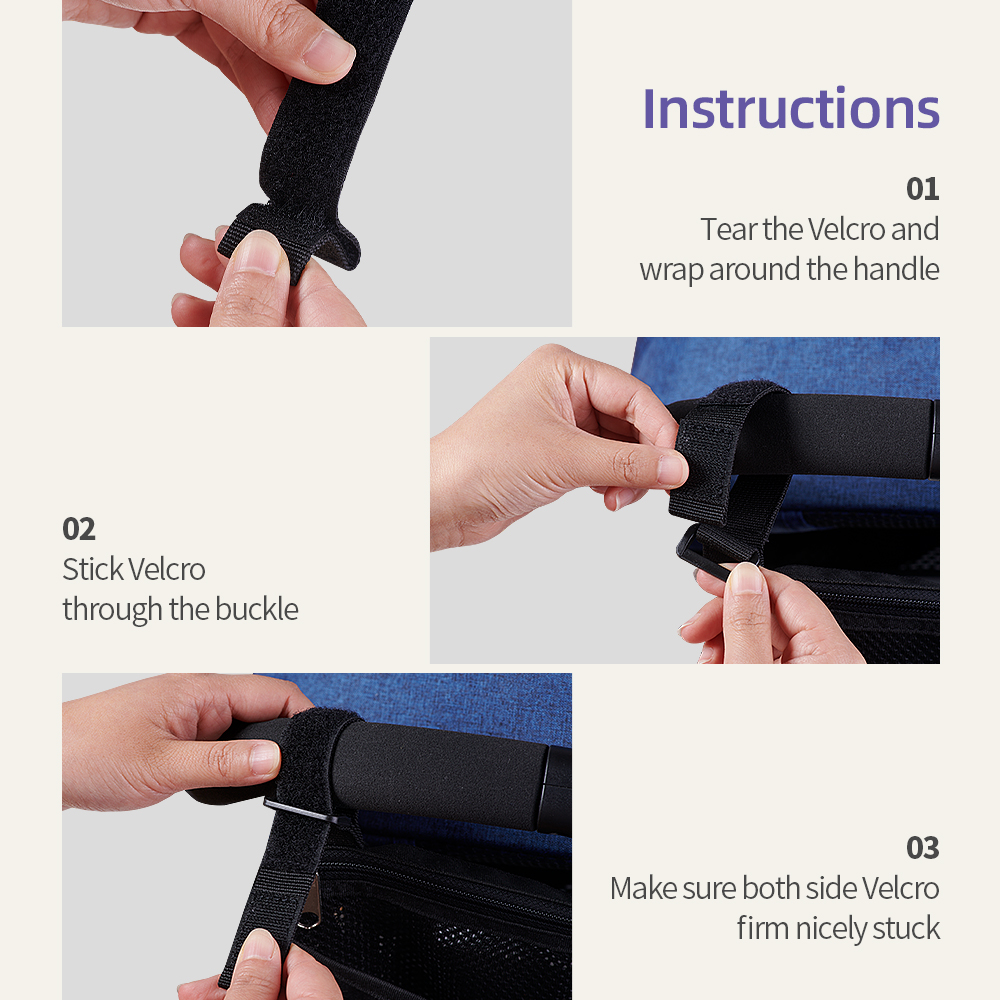 Instructions

01
Tear the Velcro and wrap around the handle

02
Stick Velcro through the buckle

03
Make sure both side Velcro firm nicely stuck